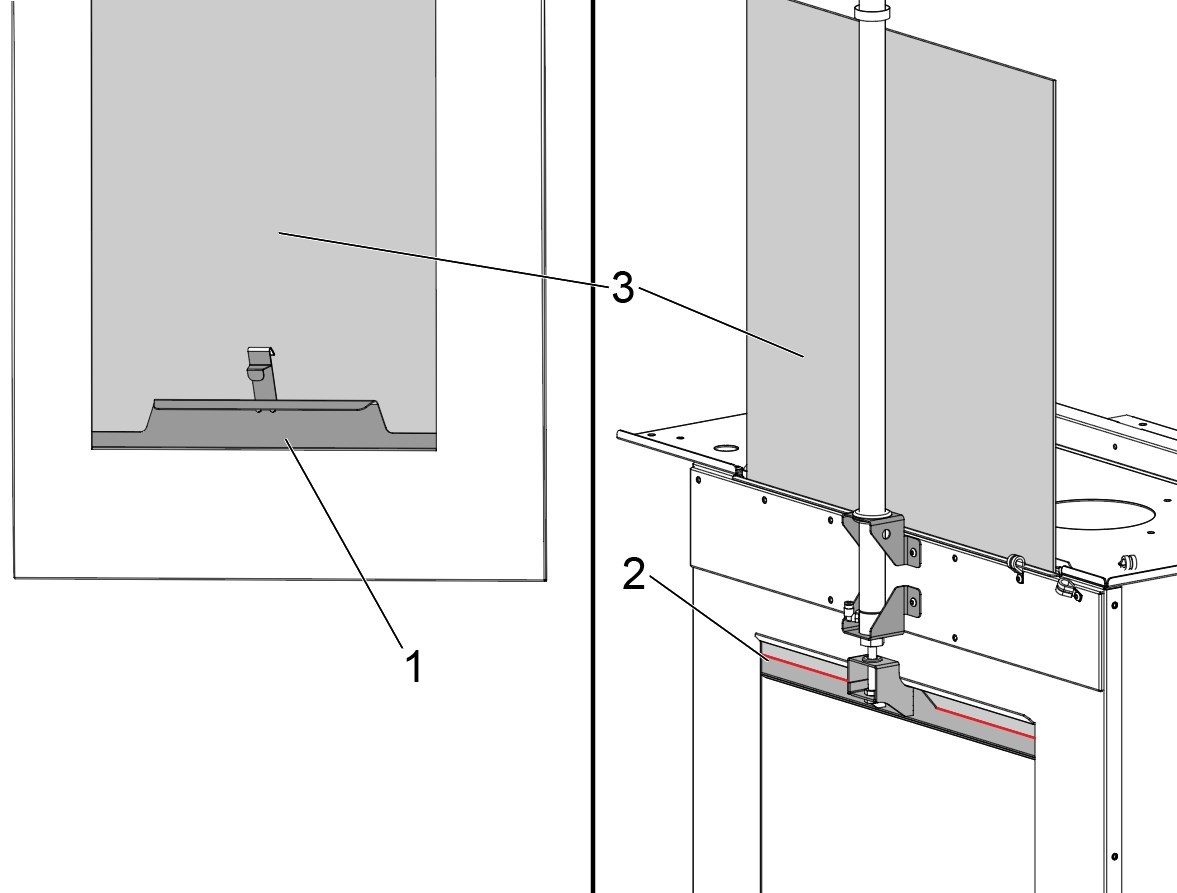 3
2
1